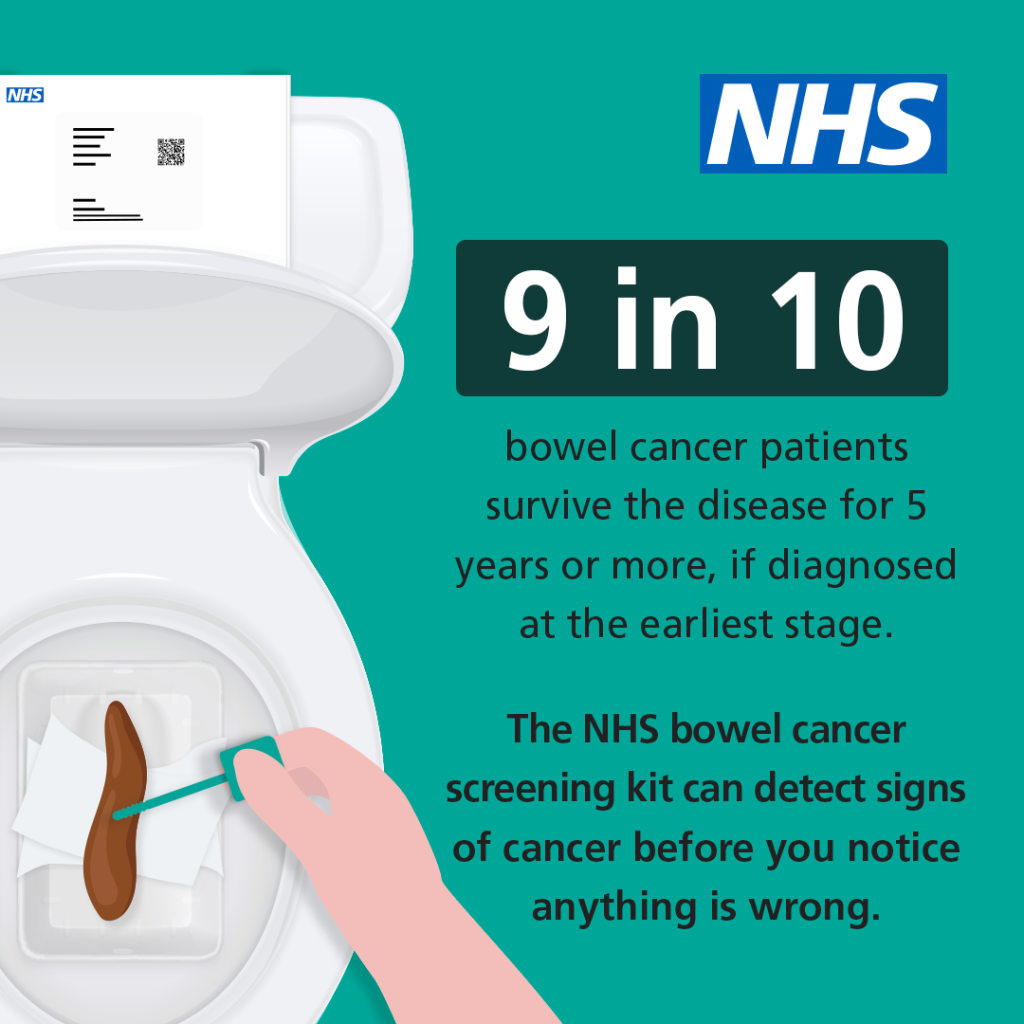 NHS

NHS

9 in 10

bowel cancer patients survive the disease for 5 years or more, if diagnosed at the earliest stage.

The NHS bowel cancer screening kit can detect signs of cancer before you notice anything is wrong.